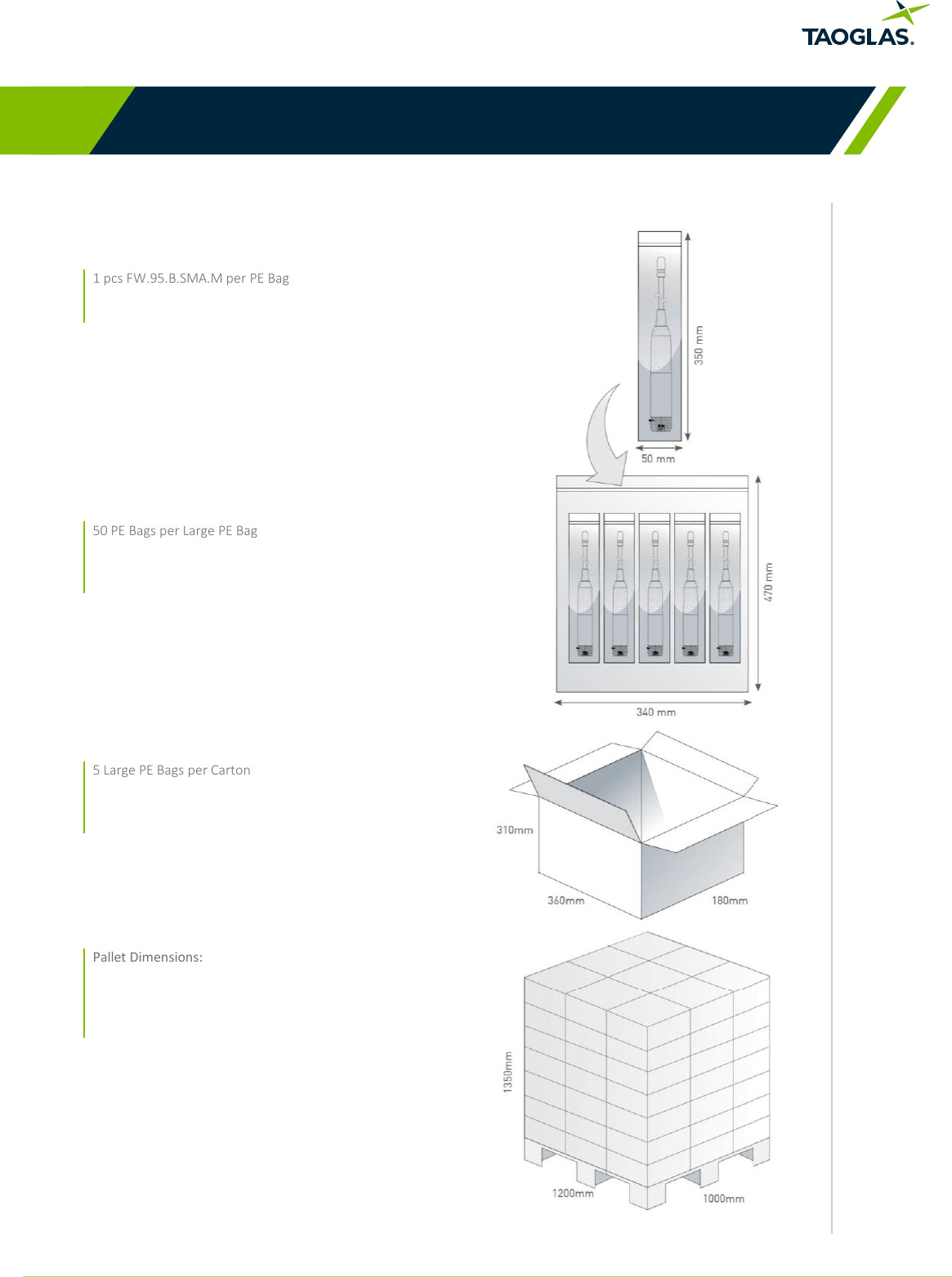 TAOGLAS.

1 pcs FW.95.B.SMA.M per PE Bag

350 mm
50 mm

50 PE Bags per Large PE Bag

470 mm
340 mm

5 Large PE Bags per Carton

310mm
360mm
180mm

Pallet Dimensions:

1350mm
1200mm
1000mm